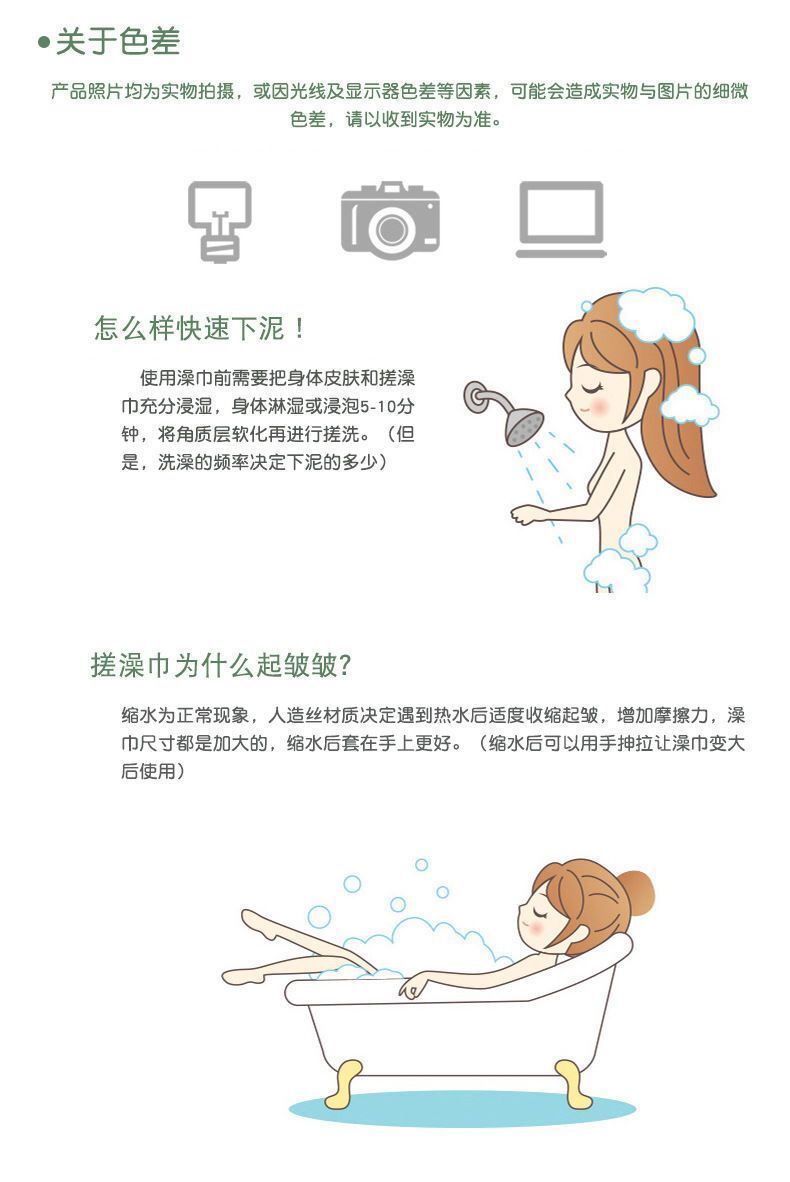 • 关于色差

产品照片均为实物拍摄，或因光线及显示器色差等因素，可能会造成实物与图片的细微色差，请以收到实物为准。

怎么样快速下泥！

使用澡巾前需要把身体皮肤和搓澡巾充分浸湿，身体淋湿或浸泡5-10分钟，将角质层软化再进行搓洗。（但是，洗澡的频率决定下泥的多少）

搓澡巾为什么起皱皱?

缩水为正常现象，人造丝材质决定遇到热水后适度收缩起皱，增加摩擦力，澡巾尺寸都是加大的，缩水后套在手上更好。（缩水后可以用手抻拉让澡巾变大后使用）