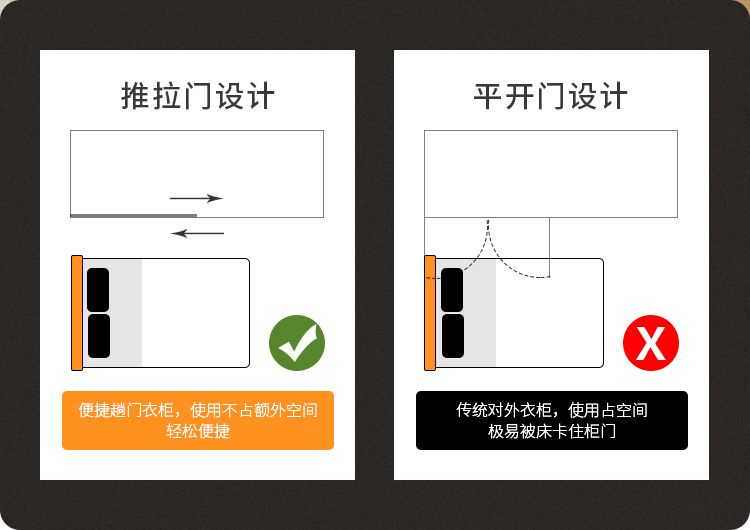 推拉门设计

便捷趟门衣柜，使用不占额外空间
轻松便捷

平开门设计

X

传统对外衣柜，使用占空间
极易被床卡住柜门