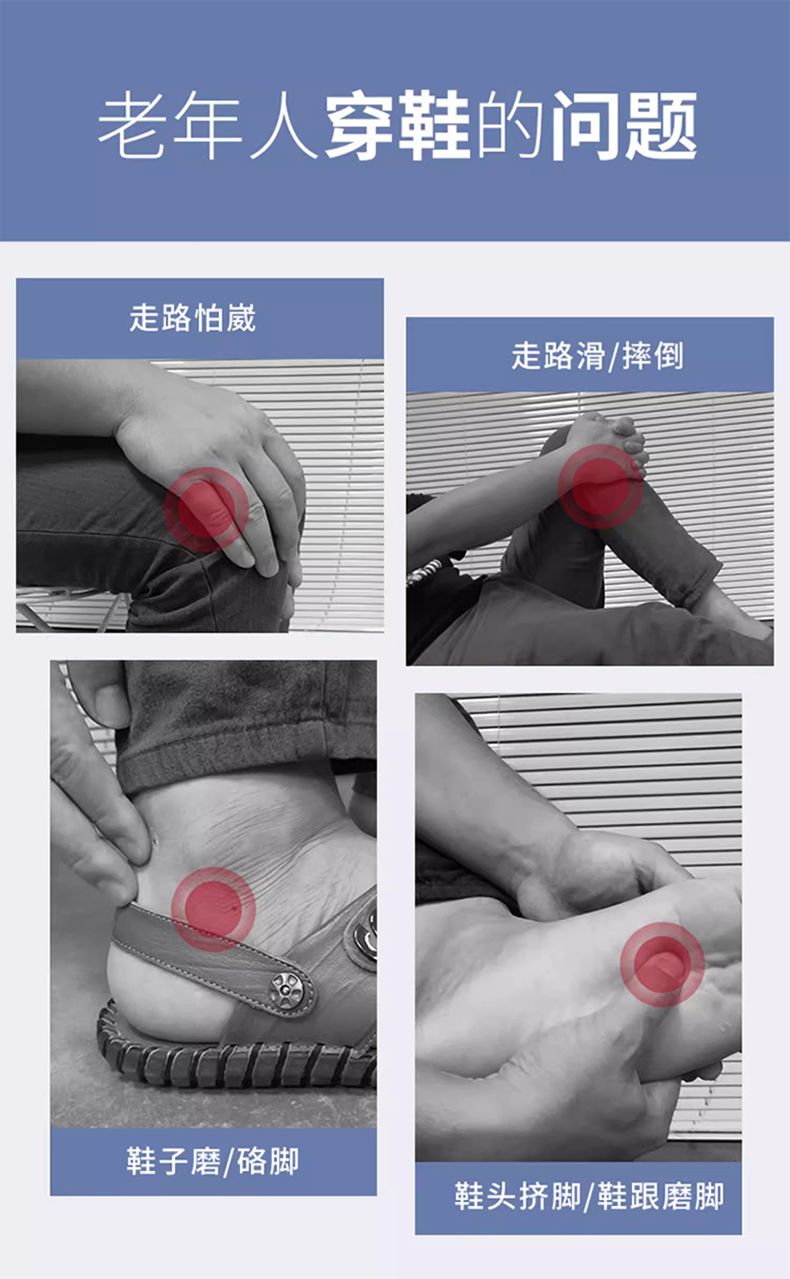 老年人穿鞋的问题

走路怕崴

走路滑/摔倒

鞋子磨/硌脚

鞋头挤脚/鞋跟磨脚