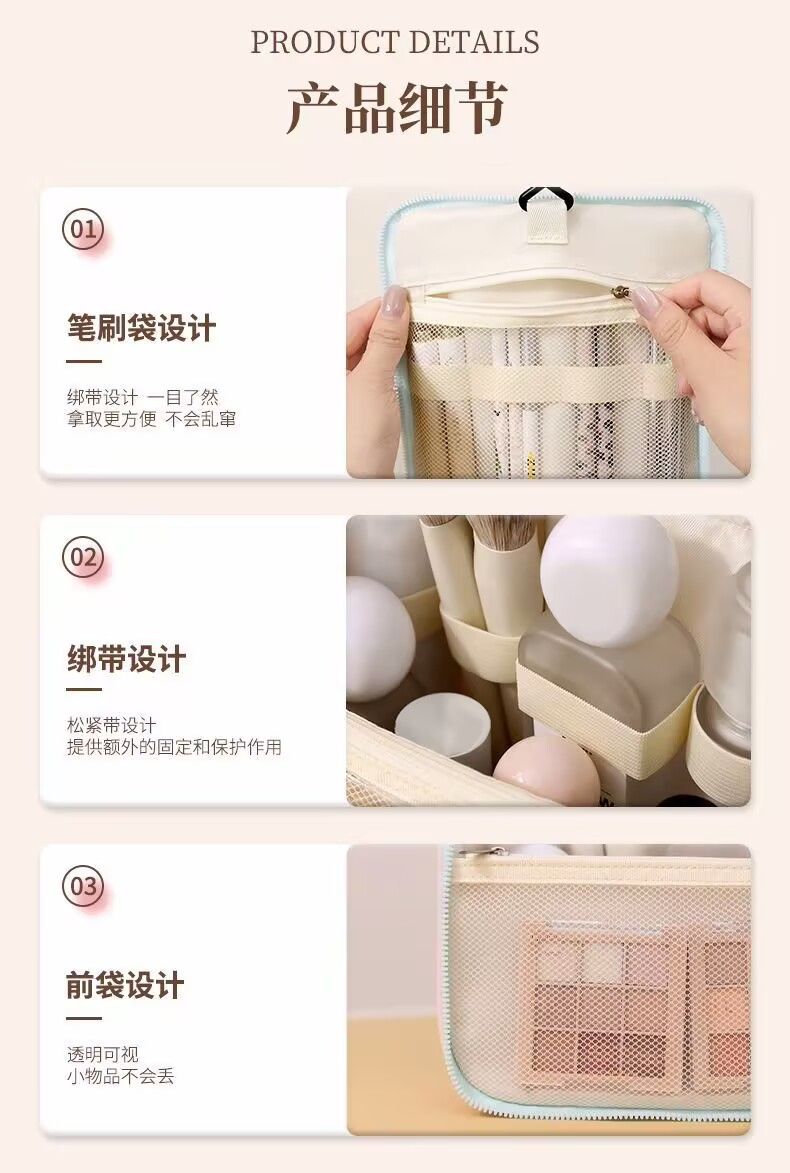 PRODUCT DETAILS

产品细节

01

笔刷袋设计

绑带设计 一目了然
拿取更方便 不会乱窜

02

绑带设计

松紧带设计
提供额外的固定和保护作用

03

前袋设计

透明可视
小物品不会丢