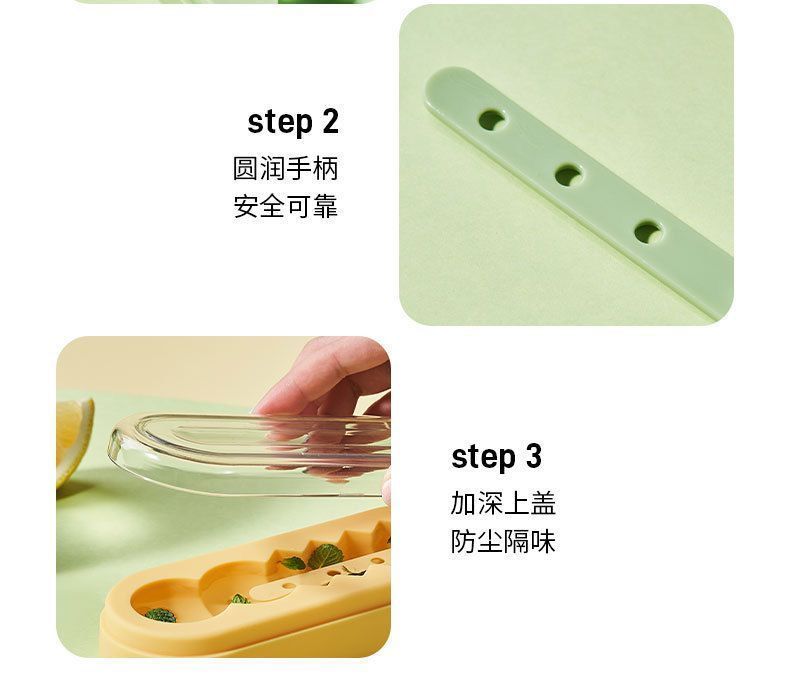 step 2
圆润手柄
安全可靠

step 3
加深上盖
防尘隔味